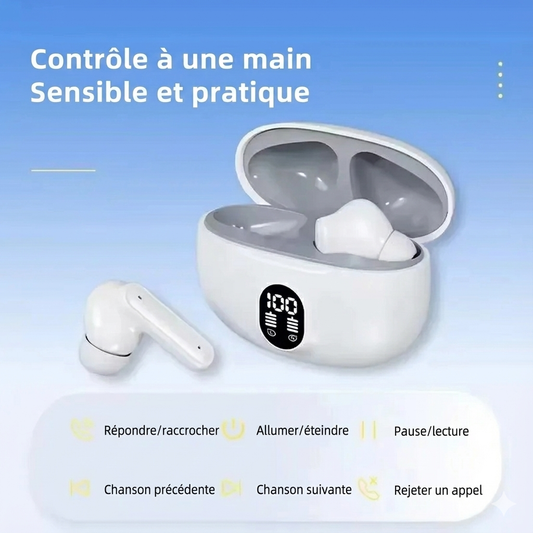 Contrôle à une main
Sensible et pratique

100

Répondre/raccrocher
Allumer/éteindre
Pause/lecture

Chanson précédente
Chanson suivante
Rejeter un appel