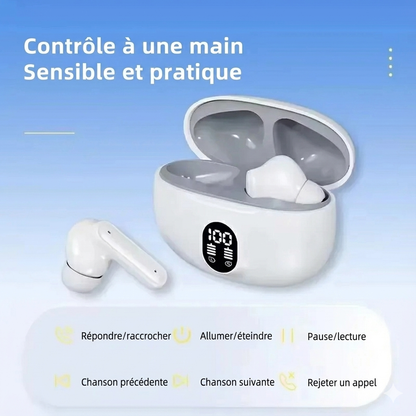 Contrôle à une main
Sensible et pratique

100

Répondre/raccrocher

Allumer/éteindre

Pause/lecture

Chanson précédente

Chanson suivante

Rejeter un appel