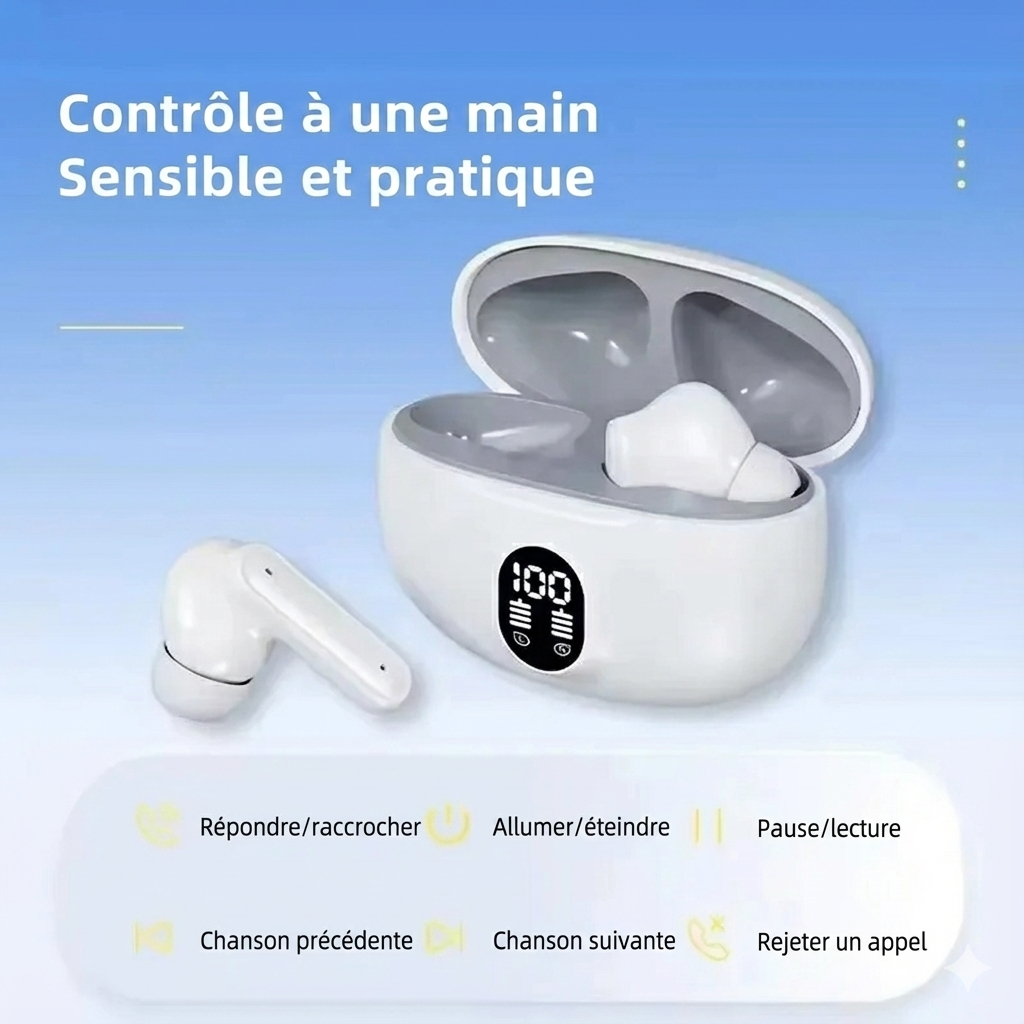 Contrôle à une main
Sensible et pratique

100

Répondre/raccrocher
Allumer/éteindre
Pause/lecture

Chanson précédente
Chanson suivante
Rejeter un appel